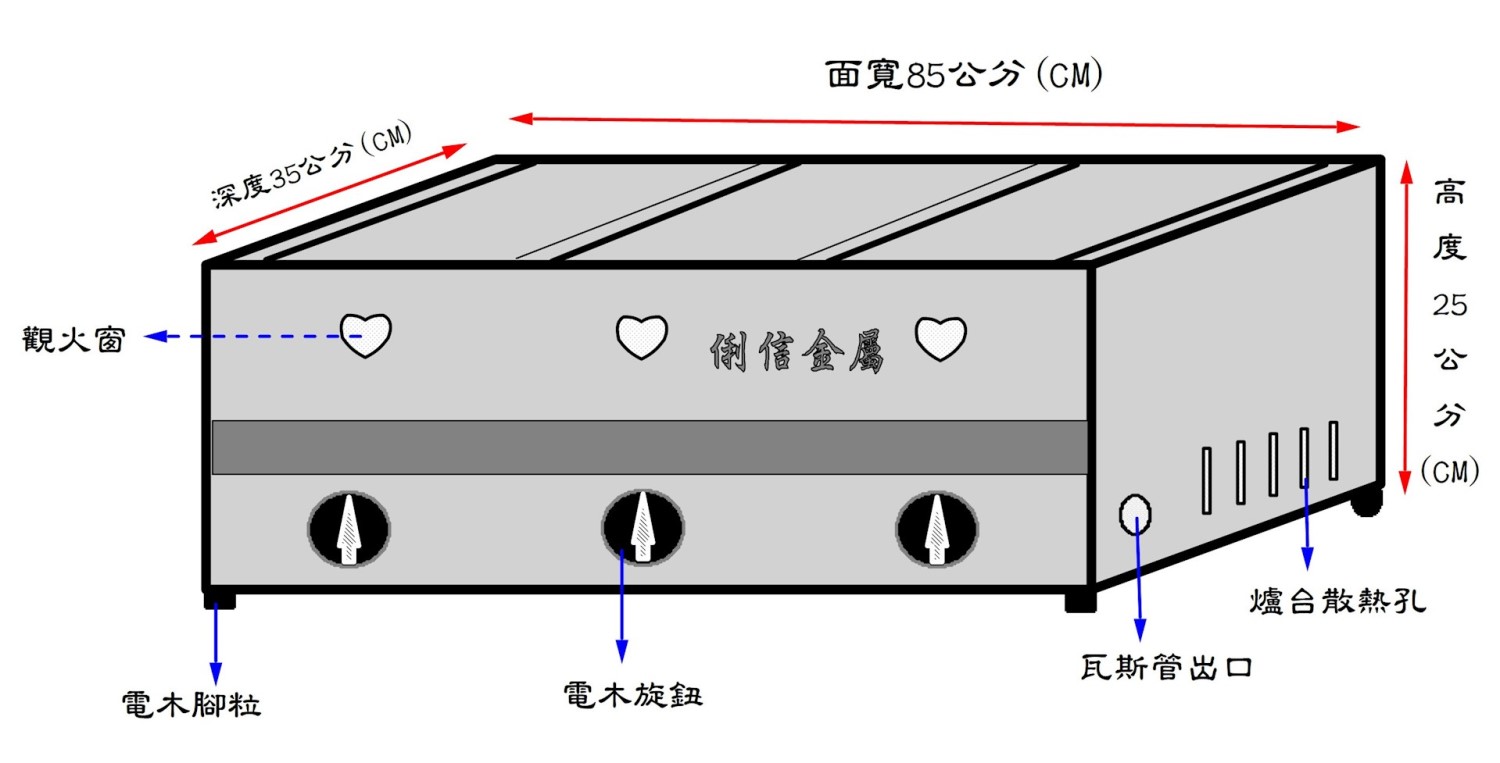 面寬85公分(CM)

深度35公分(CM)

高度25公分(CM)

觀火窗

俐信金屬

爐台散熱孔

瓦斯管出口

電木腳粒

電木旋鈕